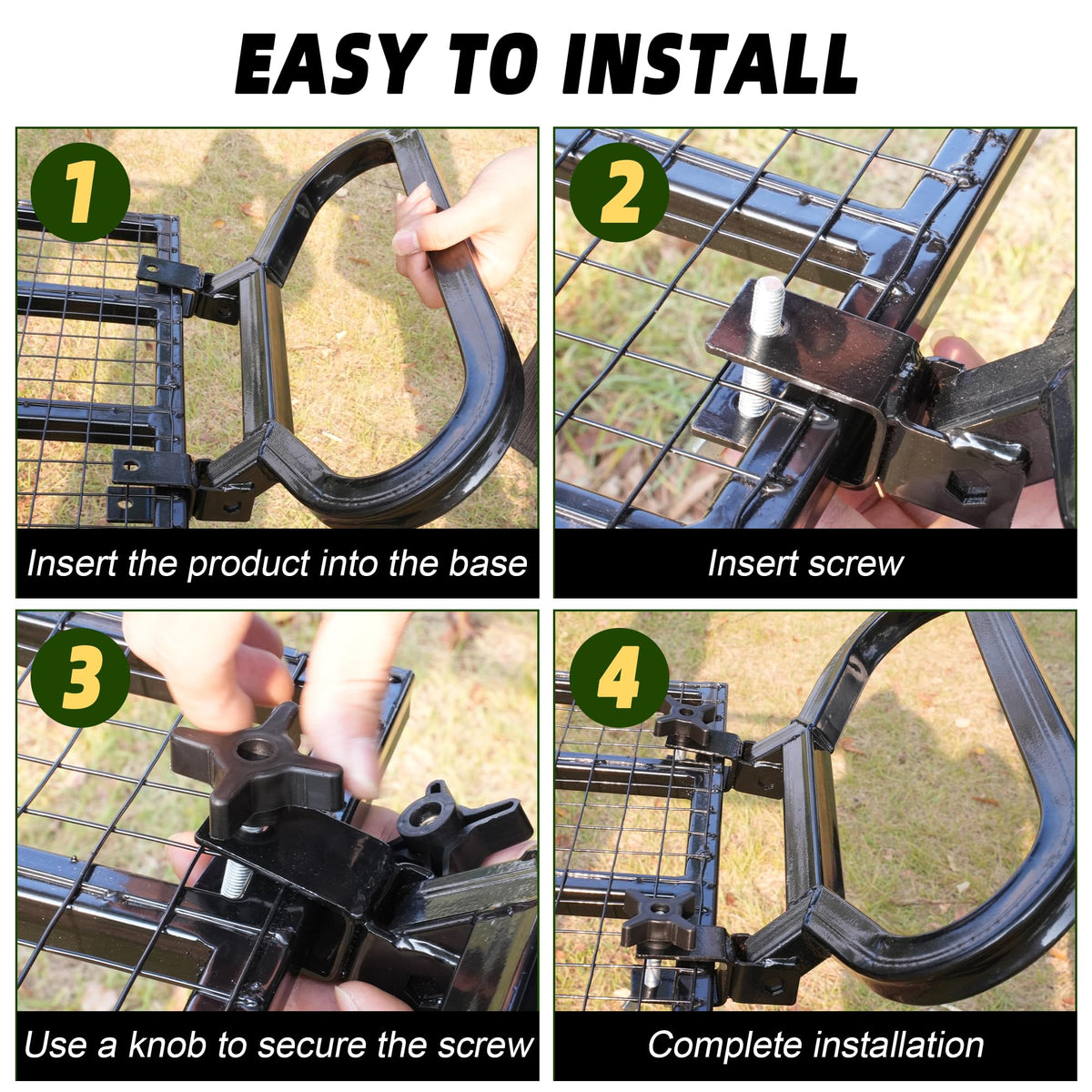 EASY TO INSTALL

1

Insert the product into the base

2

Insert screw

3

Use a knob to secure the screw

4

Complete installation