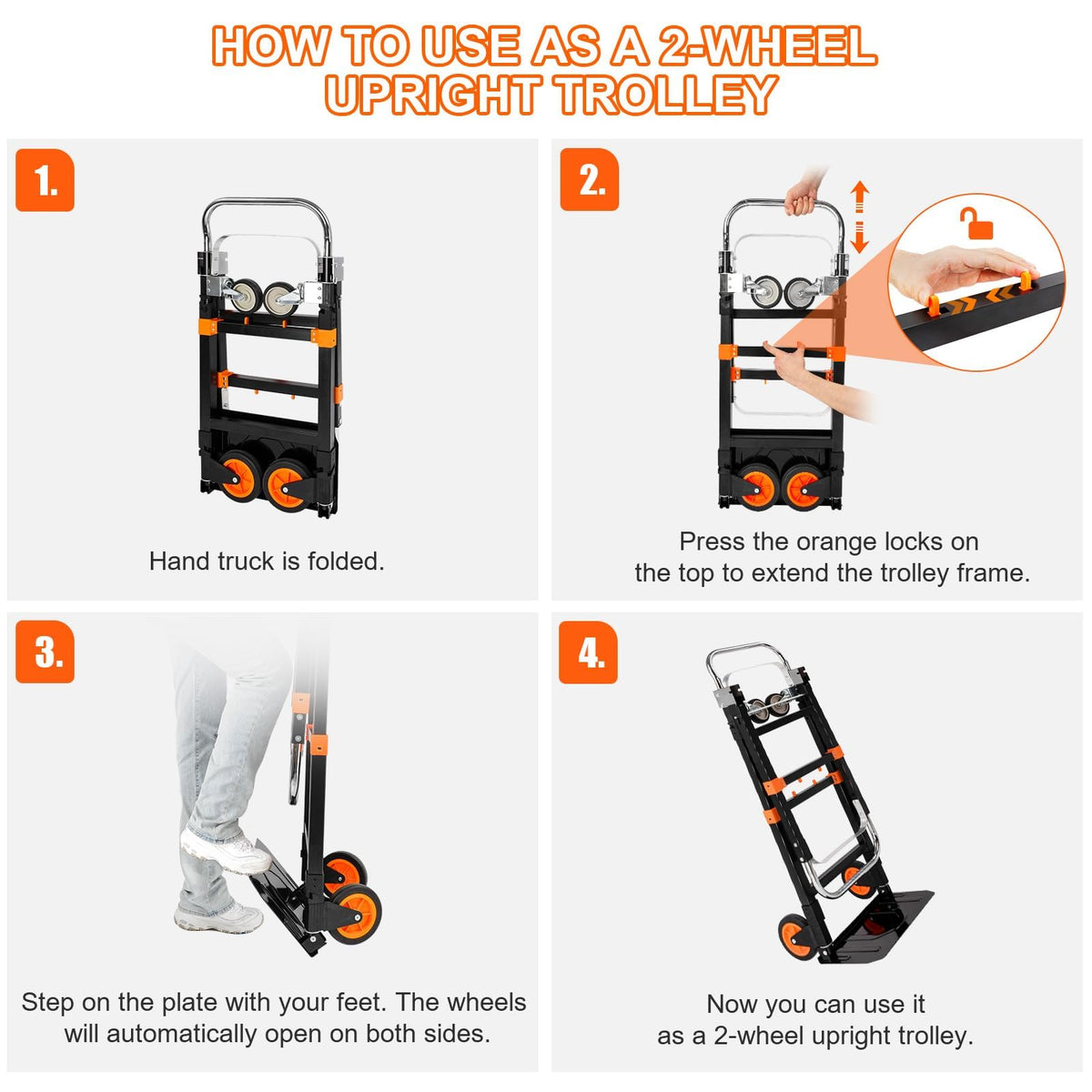 HOW TO USE AS A 2-WHEEL UPRIGHT TROLLEY

1.

Hand truck is folded.

2.

Press the orange locks on the top to extend the trolley frame.

3.

Step on the plate with your feet. The wheels will automatically open on both sides.

4.

Now you can use it as a 2-wheel upright trolley.