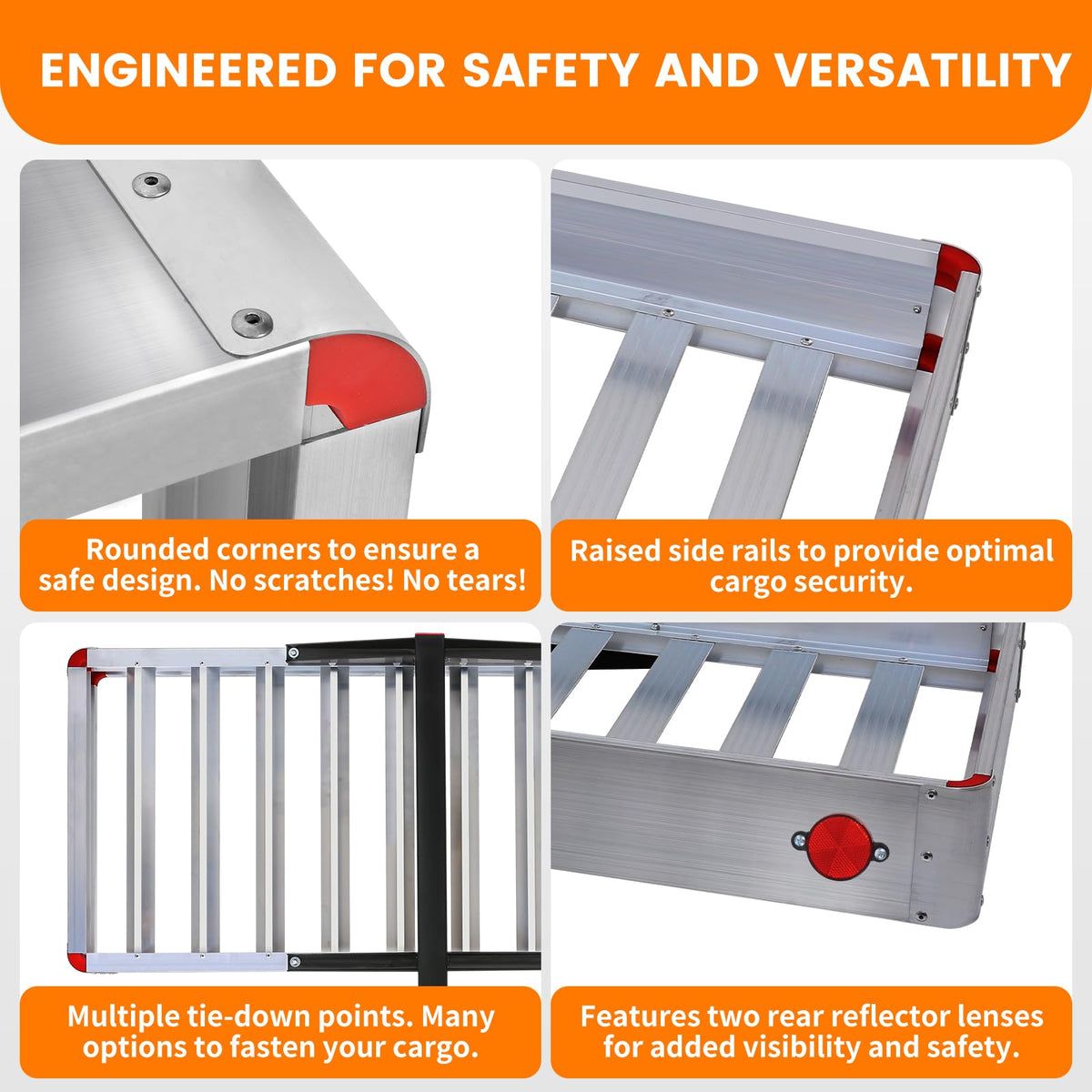 ENGINEERED FOR SAFETY AND VERSATILITY

Rounded corners to ensure a safe design. No scratches! No tears!

Raised side rails to provide optimal cargo security.

Multiple tie-down points. Many options to fasten your cargo.

Features two rear reflector lenses for added visibility and safety.