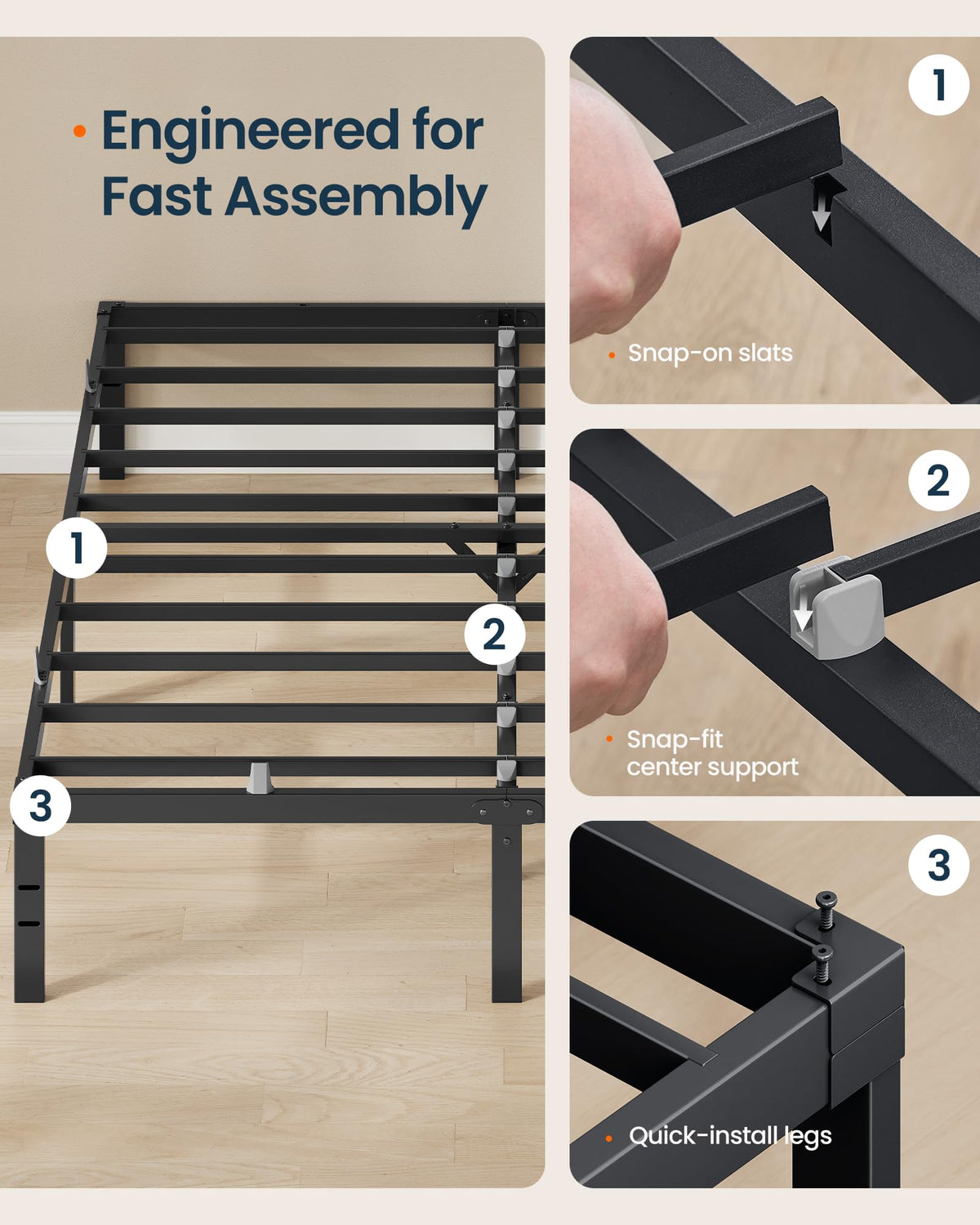 • Engineered for Fast Assembly

1

2

3

1

• Snap-on slats

2

• Snap-fit center support

3

• Quick-install legs