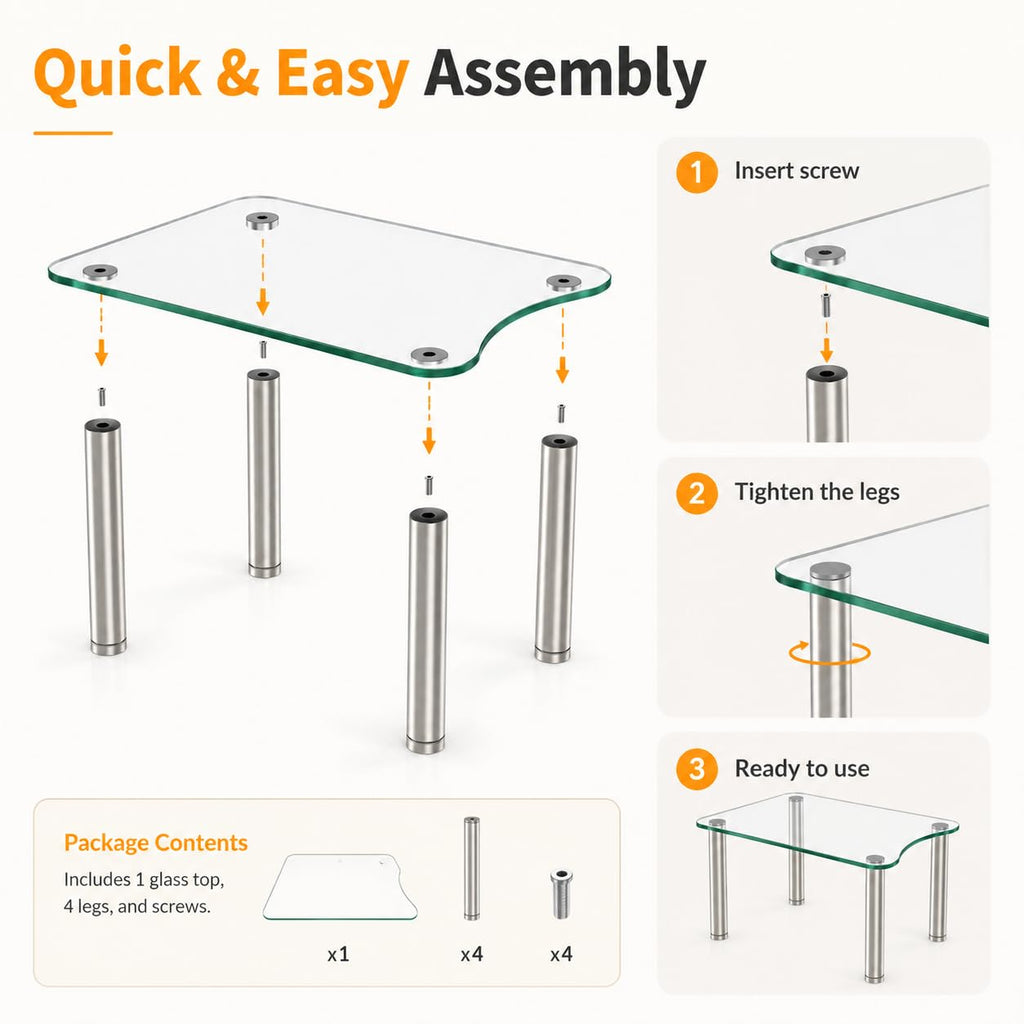 Quick & Easy Assembly

1 Insert screw

2 Tighten the legs

3 Ready to use

Package Contents
Includes 1 glass top, 4 legs, and screws.

x1

x4

x4