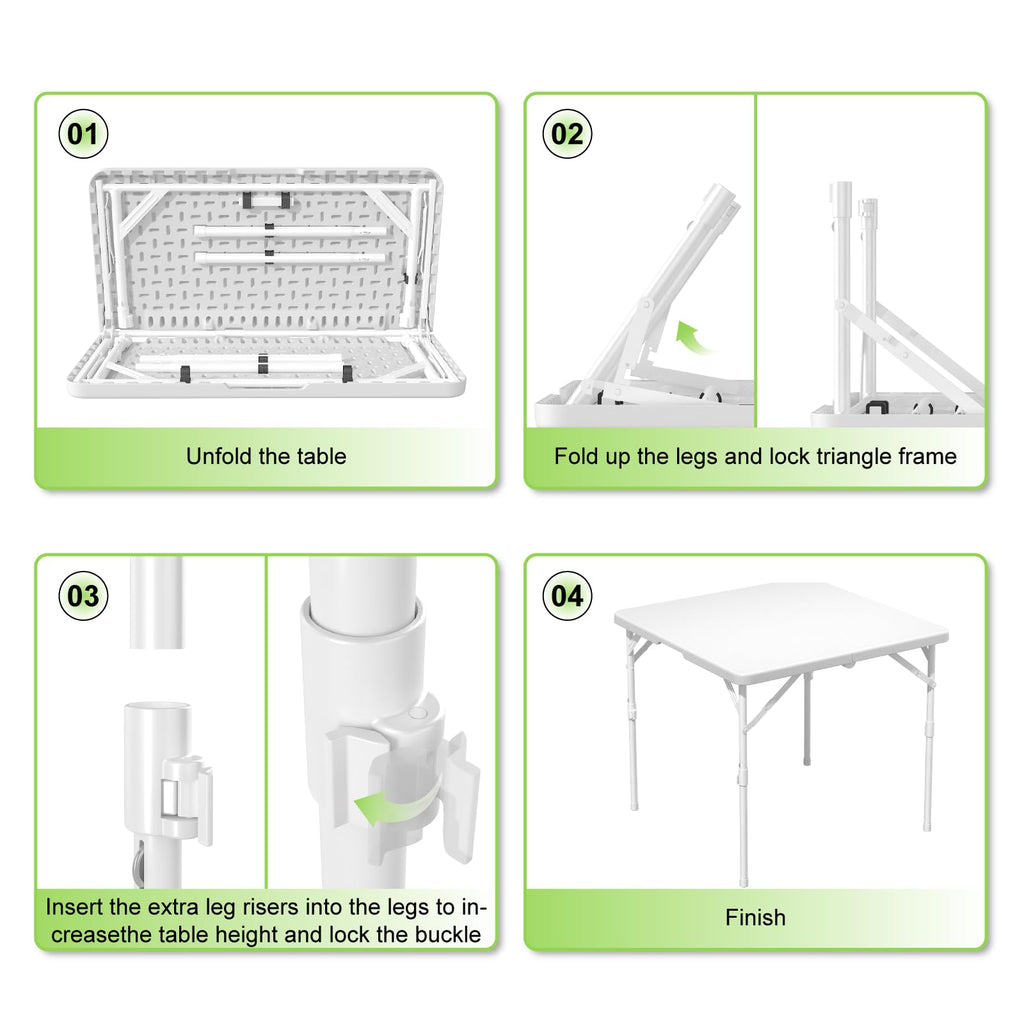 01

Unfold the table

02

Fold up the legs and lock triangle frame

03

Insert the extra leg risers into the legs to increasethe table height and lock the buckle

04

Finish